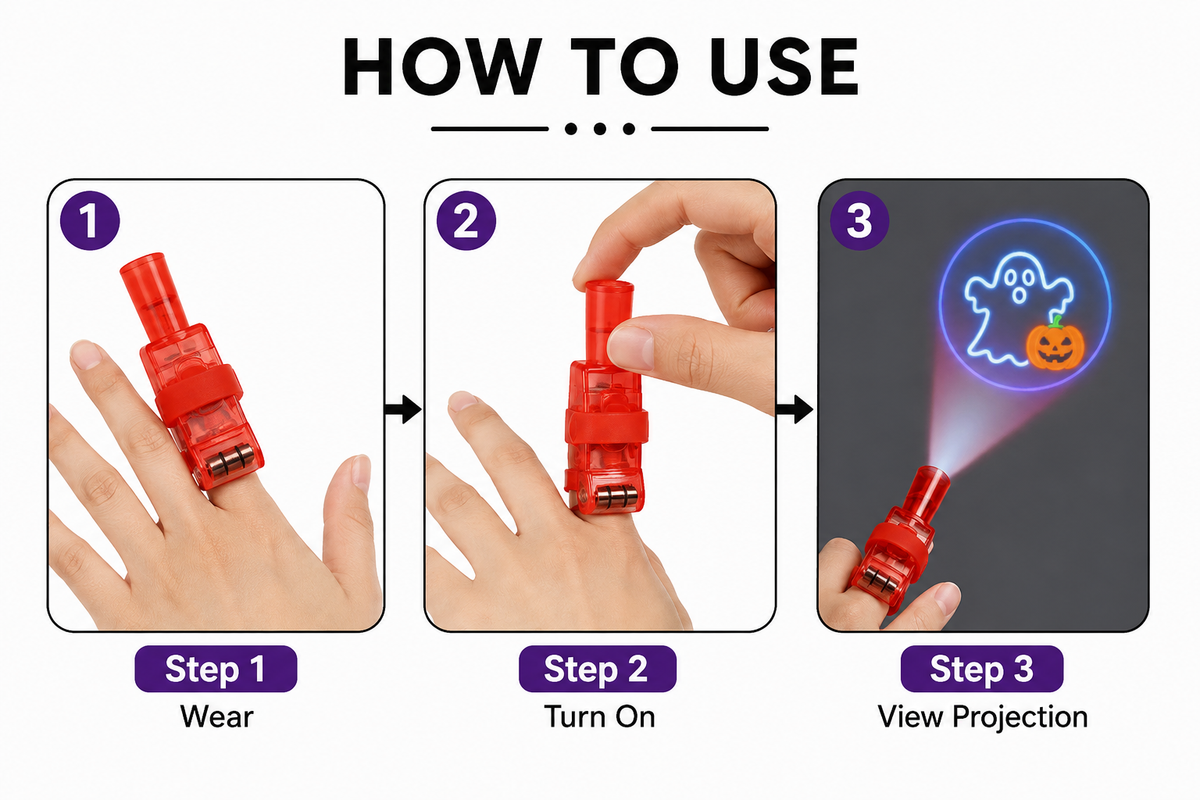 HOW TO USE

1

2

3

Step 1
Wear

Step 2
Turn On

Step 3
View Projection